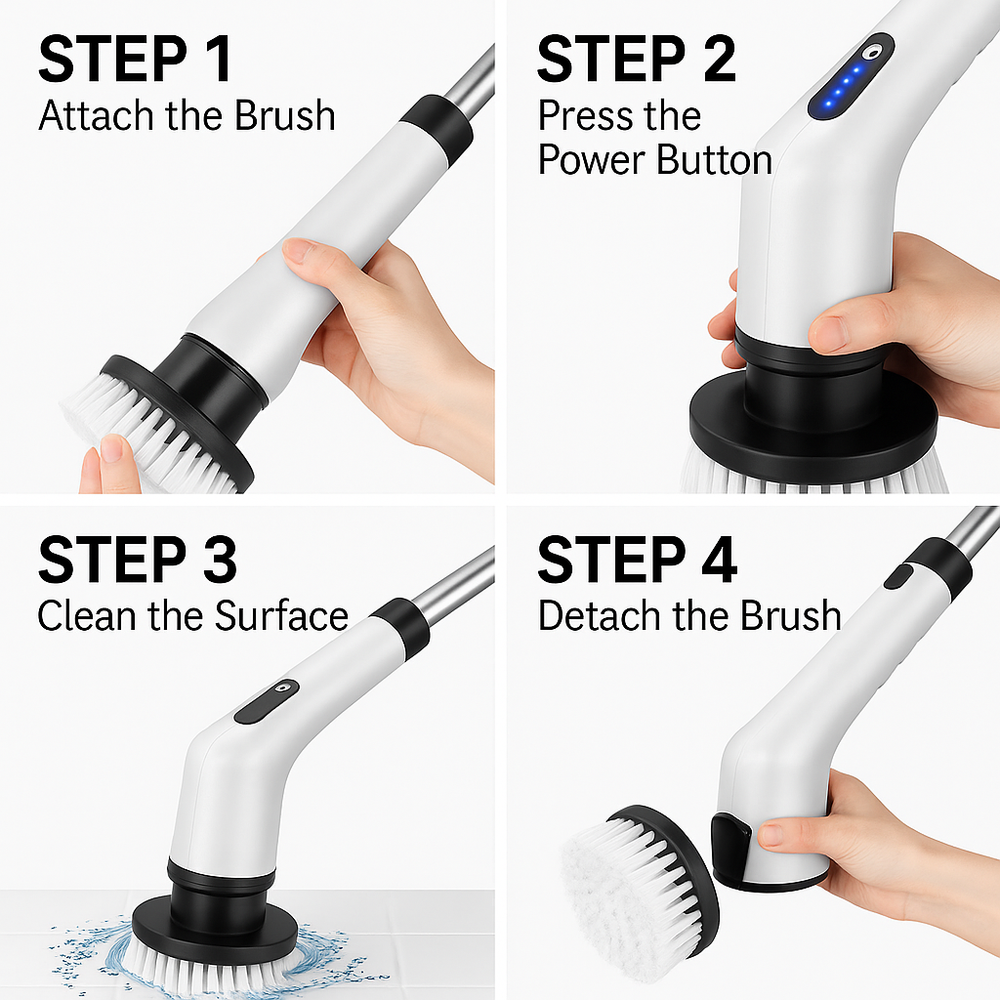 STEP 1
Attach the Brush

STEP 2
Press the Power Button

STEP 3
Clean the Surface

STEP 4
Detach the Brush